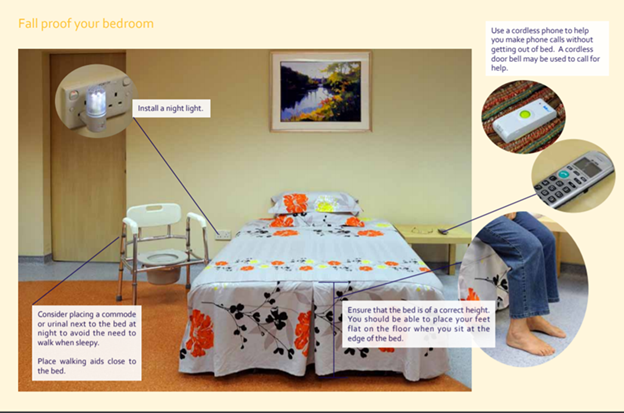 Fall proof your bedroom

Install a night light.

Use a cordless phone to help you make phone calls without getting out of bed. A cordless door bell may be used to call for help.

Consider placing a commode or urinal next to the bed at night to avoid the need to walk when sleepy.

Place walking aids close to the bed.

Ensure that the bed is of a correct height. You should be able to place your feet flat on the floor when you sit at the edge of the bed.