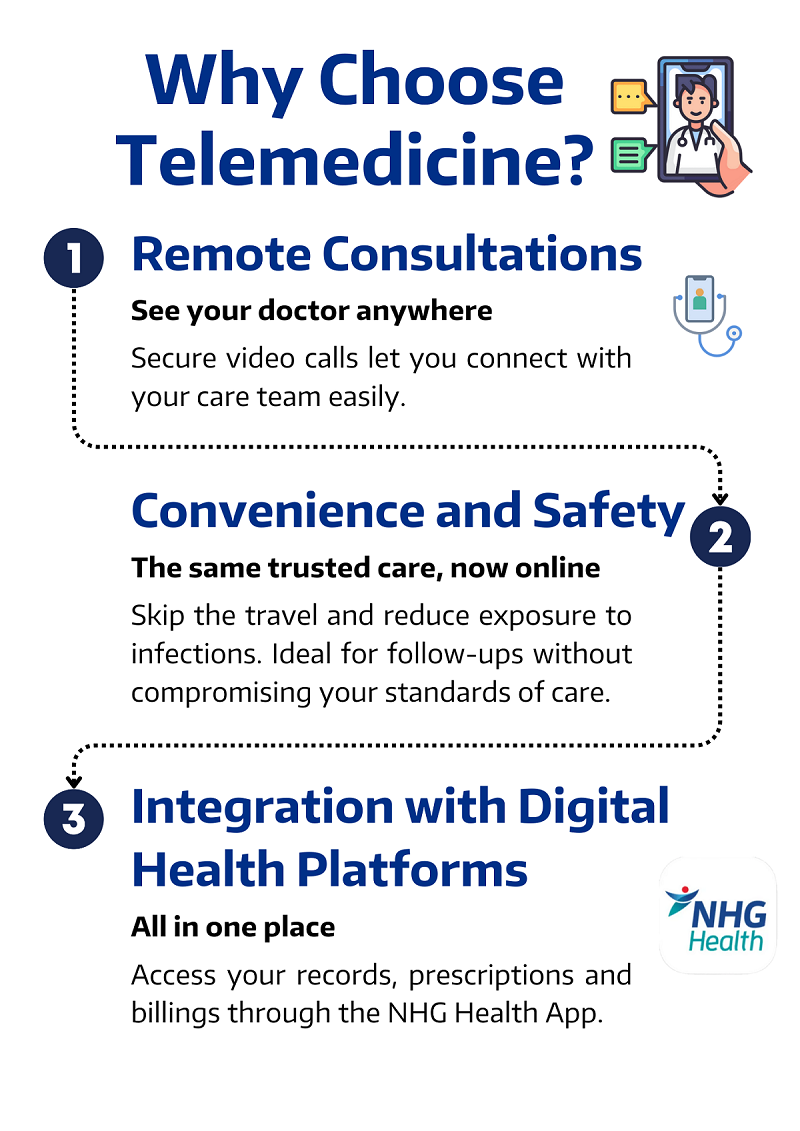 Why Choose Telemedicine?

1 Remote Consultations

See your doctor anywhere

Secure video calls let you connect with your care team easily.

Convenience and Safety 2

The same trusted care, now online

Skip the travel and reduce exposure to infections. Ideal for follow-ups without compromising your standards of care.

3 Integration with Digital Health Platforms

All in one place

Access your records, prescriptions and billings through the NHG Health App.

NHG Health